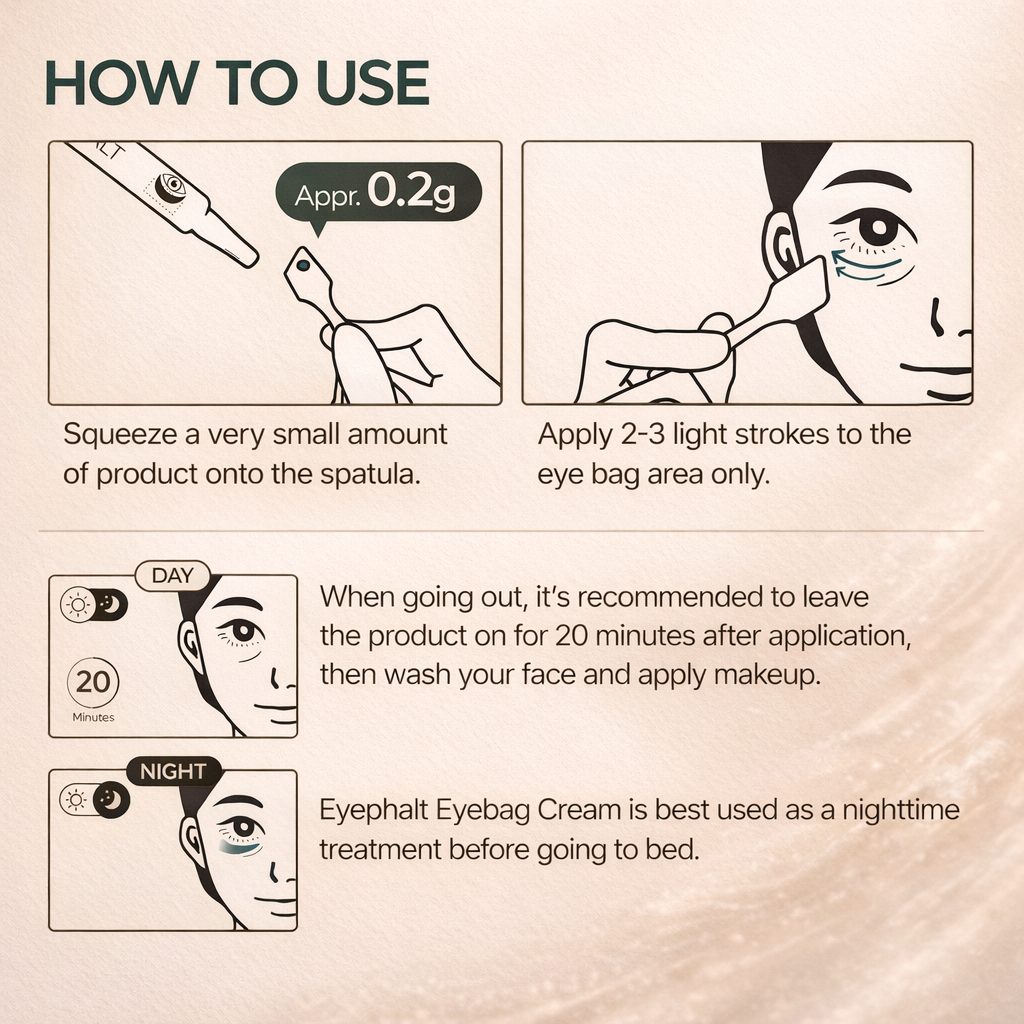 HOW TO USE

Appr. 0.2g

Squeeze a very small amount of product onto the spatula.

Apply 2-3 light strokes to the eye bag area only.

DAY

20 Minutes

When going out, it's recommended to leave the product on for 20 minutes after application, then wash your face and apply makeup.

NIGHT

Eyephalt Eyebag Cream is best used as a nighttime treatment before going to bed.